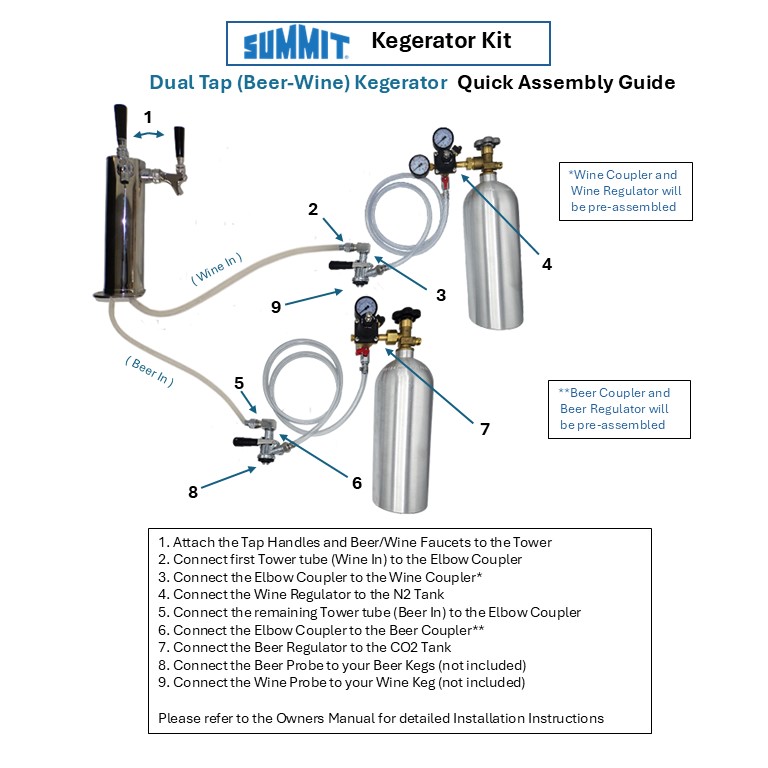 SUMMIT Kegerator Kit

Dual Tap (Beer-Wine) Kegerator Quick Assembly Guide

1

*Wine Coupler and Wine Regulator will be pre-assembled

2

4

( Wine In )

3

9

( Beer In )

5

**Beer Coupler and Beer Regulator will be pre-assembled

7

6

8

1. Attach the Tap Handles and Beer/Wine Faucets to the Tower
2. Connect first Tower tube (Wine In) to the Elbow Coupler
3. Connect the Elbow Coupler to the Wine Coupler*
4. Connect the Wine Regulator to the N2 Tank
5. Connect the remaining Tower tube (Beer In) to the Elbow Coupler
6. Connect the Elbow Coupler to the Beer Coupler**
7. Connect the Beer Regulator to the CO2 Tank
8. Connect the Beer Probe to your Beer Kegs (not included)
9. Connect the Wine Probe to your Wine Keg (not included)

Please refer to the Owners Manual for detailed Installation Instructions